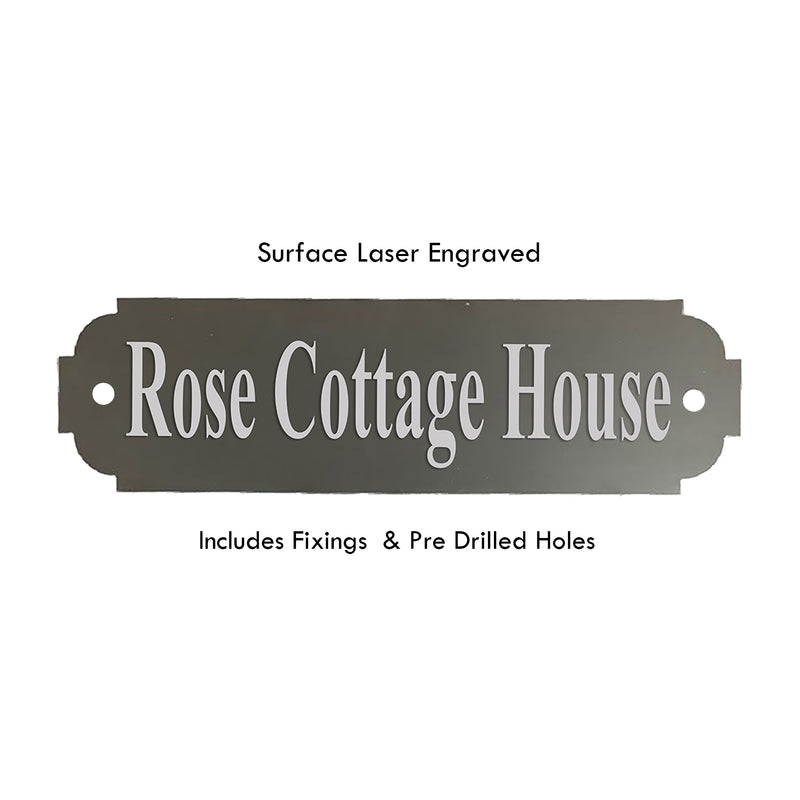 Surface Laser Engraved

Rose Cottage House

Includes Fixings & Pre Drilled Holes