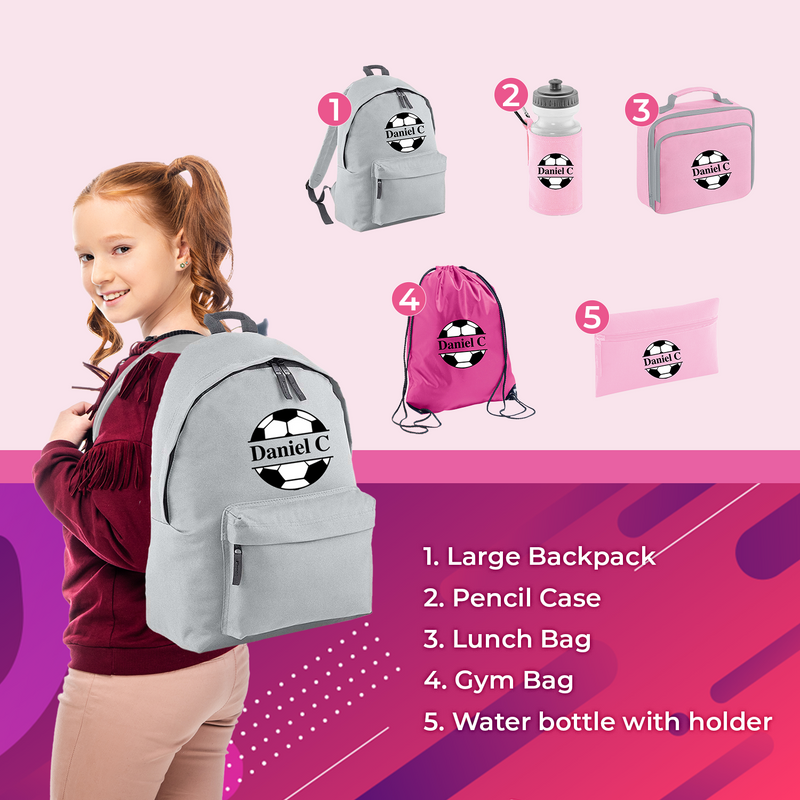 1
Daniel C

2
Daniel C

3
Daniel C

4
Daniel C

5
Daniel C

Daniel C

1. Large Backpack
2. Pencil Case
3. Lunch Bag
4. Gym Bag
5. Water bottle with holder