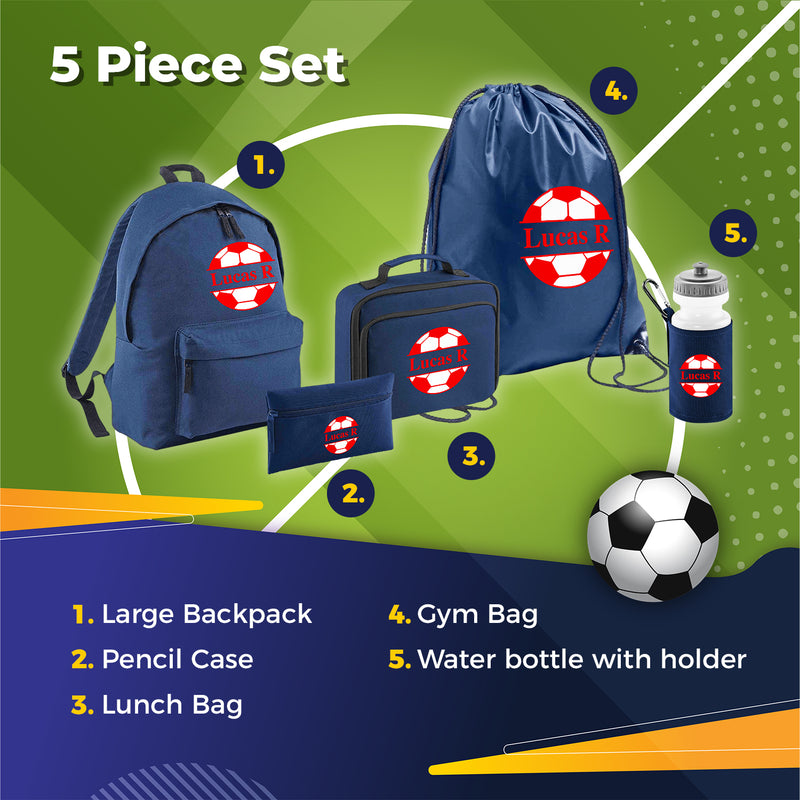 5 Piece Set

1.

Lucas R

4.

Lucas R

5.

Lucas R

Lucas R

Lucas R

3.

2.

1. Large Backpack
2. Pencil Case
3. Lunch Bag
4. Gym Bag
5. Water bottle with holder