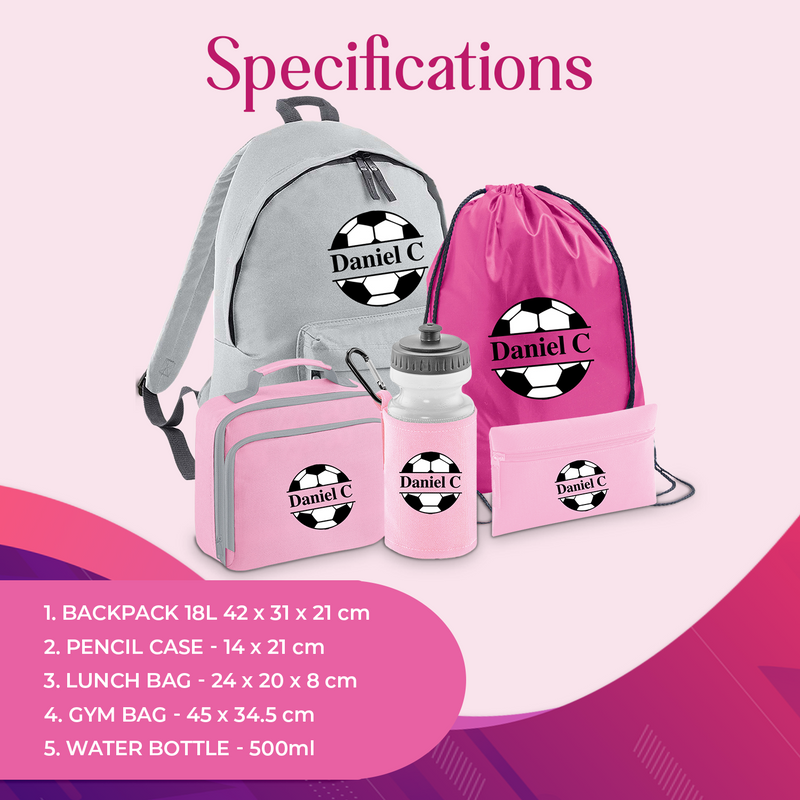 Specifications

Daniel C

Daniel C

Daniel C

Daniel C

Daniel C

1. BACKPACK 18L 42 x 31 x 21 cm
2. PENCIL CASE - 14 x 21 cm
3. LUNCH BAG - 24 x 20 x 8 cm
4. GYM BAG - 45 x 34.5 cm
5. WATER BOTTLE - 500ml