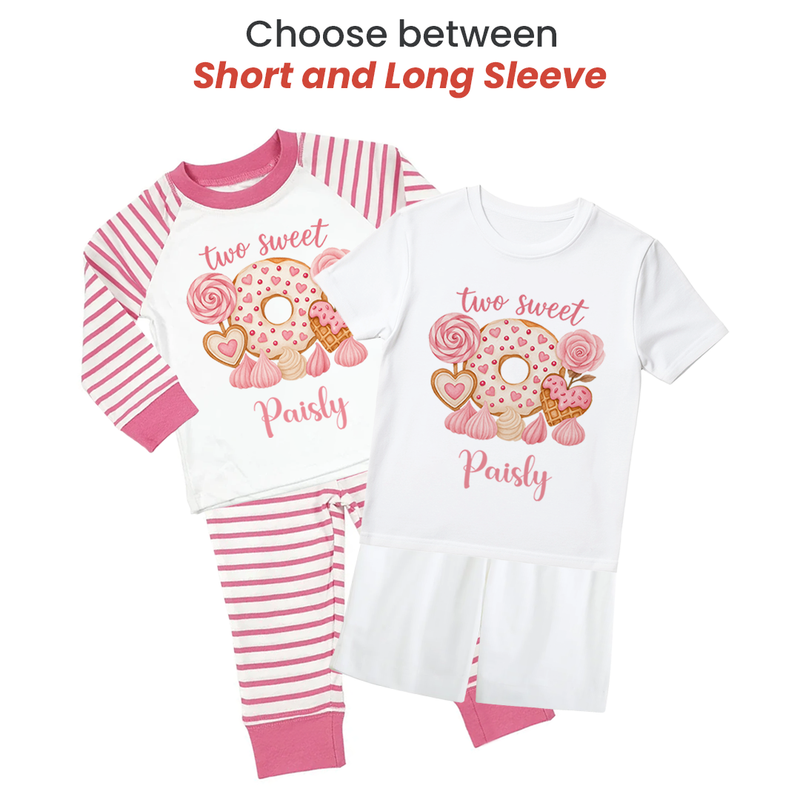 Choose between
Short and Long Sleeve

two sweet
Paisly

two sweet
Paisly