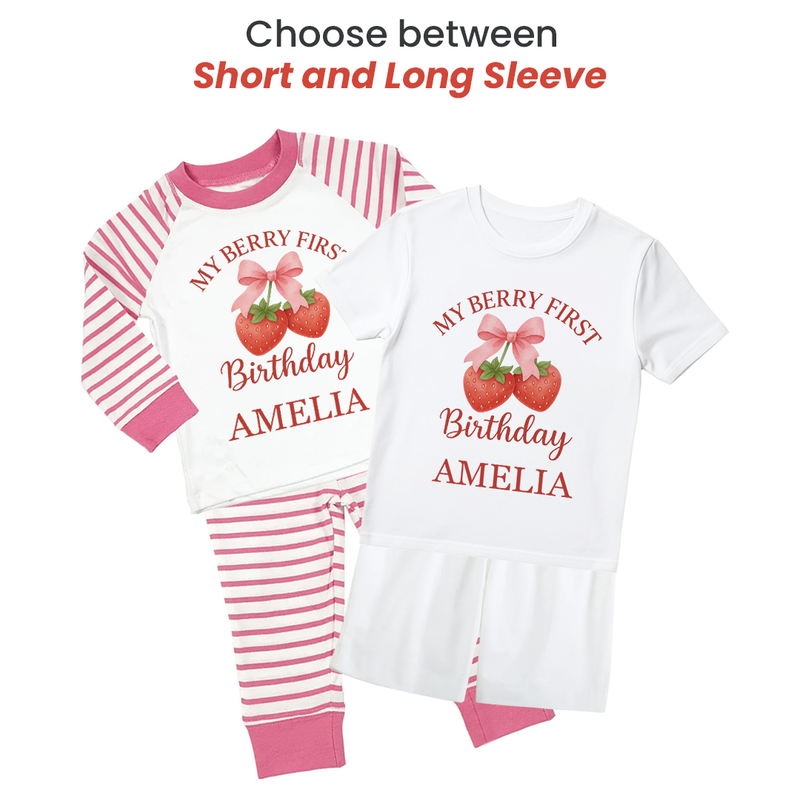 Choose between
Short and Long Sleeve

MY BERRY FIRST
Birthday
AMELIA

MY BERRY FIRST
Birthday
AMELIA