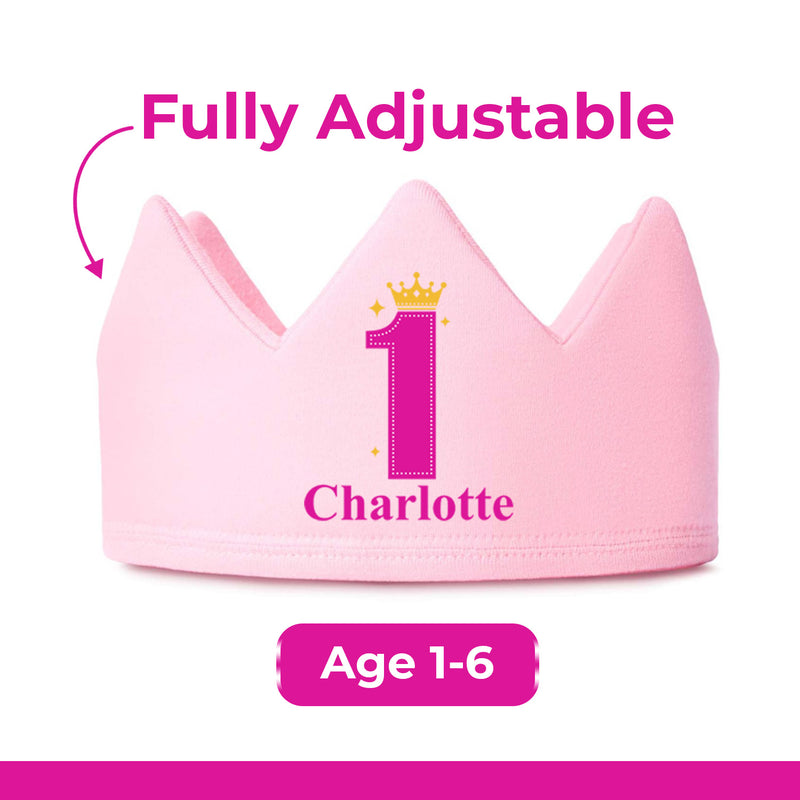 Fully Adjustable

1
Charlotte

Age 1-6