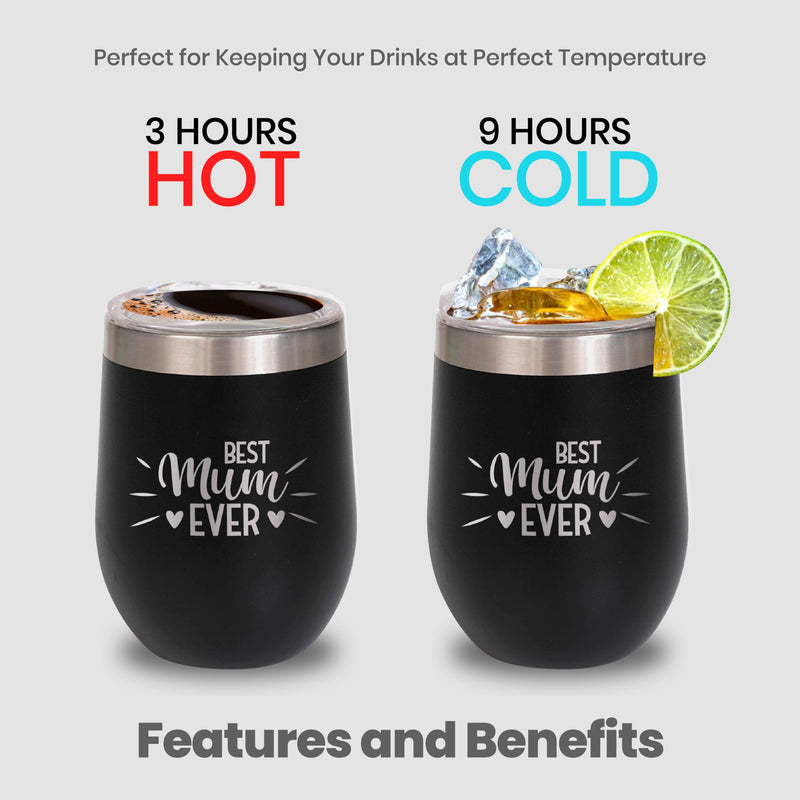 Perfect for Keeping Your Drinks at Perfect Temperature

3 HOURS
HOT

9 HOURS
COLD

BEST
Mum
EVER

BEST
Mum
EVER

Features and Benefits