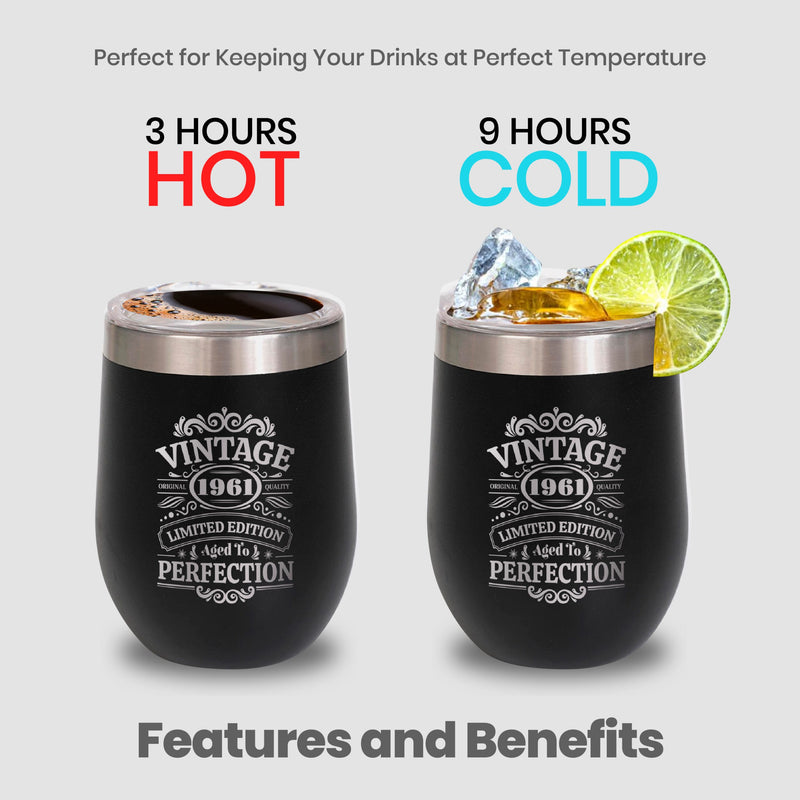 Perfect for Keeping Your Drinks at Perfect Temperature

3 HOURS
HOT

9 HOURS
COLD

VINTAGE
ORIGINAL 1961 QUALITY
LIMITED EDITION
Aged To
PERFECTION

VINTAGE
ORIGINAL 1961 QUALITY
LIMITED EDITION
Aged To
PERFECTION

Features and Benefits