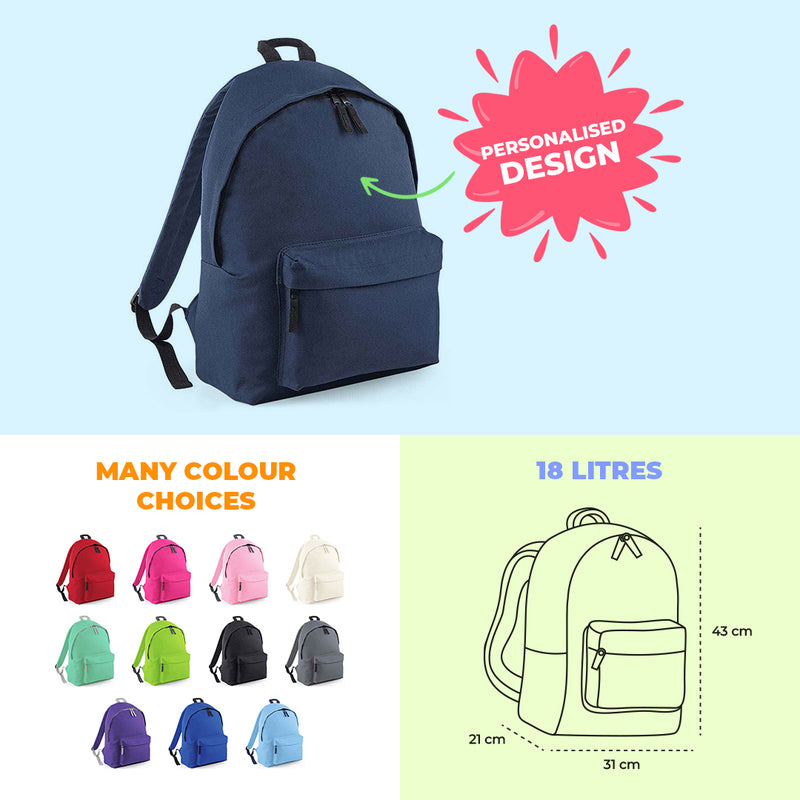 PERSONALISED DESIGN

MANY COLOUR CHOICES

18 LITRES

43 cm

21 cm

31 cm